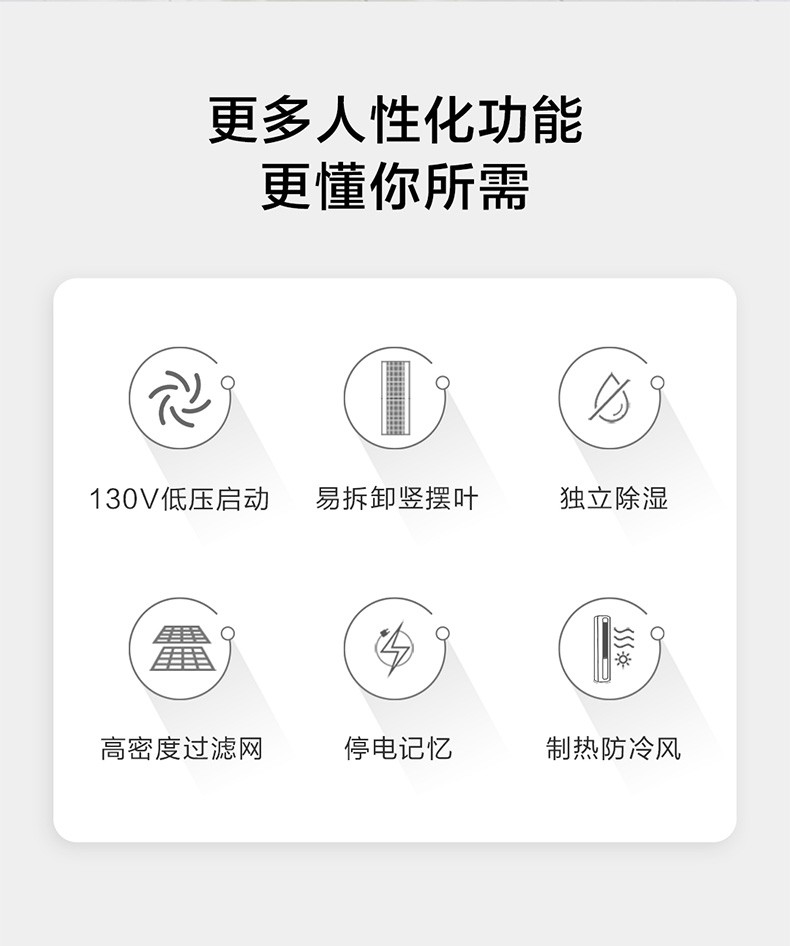 更多人性化功能
更懂你所需

130V低压启动

易拆卸竖摆叶

独立除湿

高密度过滤网

停电记忆

制热防冷风