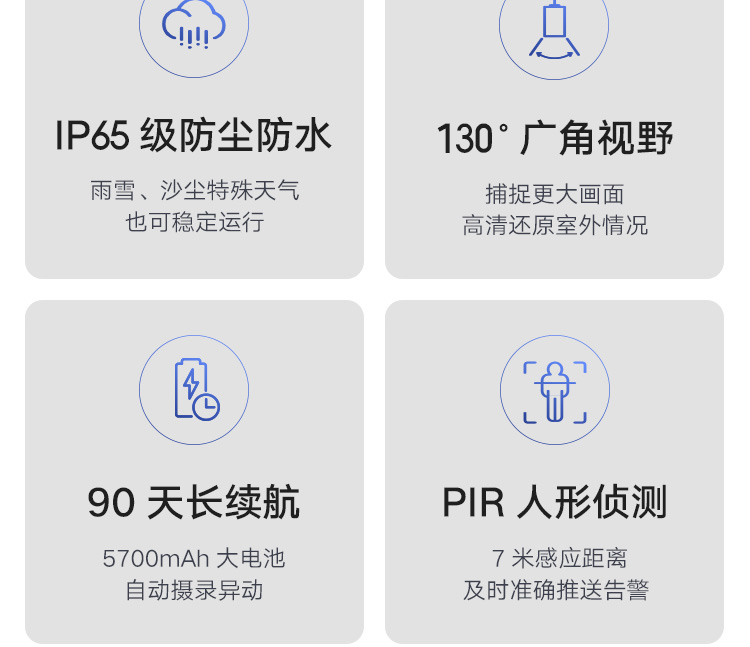 IP65级防尘防水

雨雪、沙尘特殊天气
也可稳定运行

130°广角视野

捕捉更大画面
高清还原室外情况

90天长续航

5700mAh大电池
自动摄录异动

PIR人形侦测

7米感应距离
及时准确推送告警